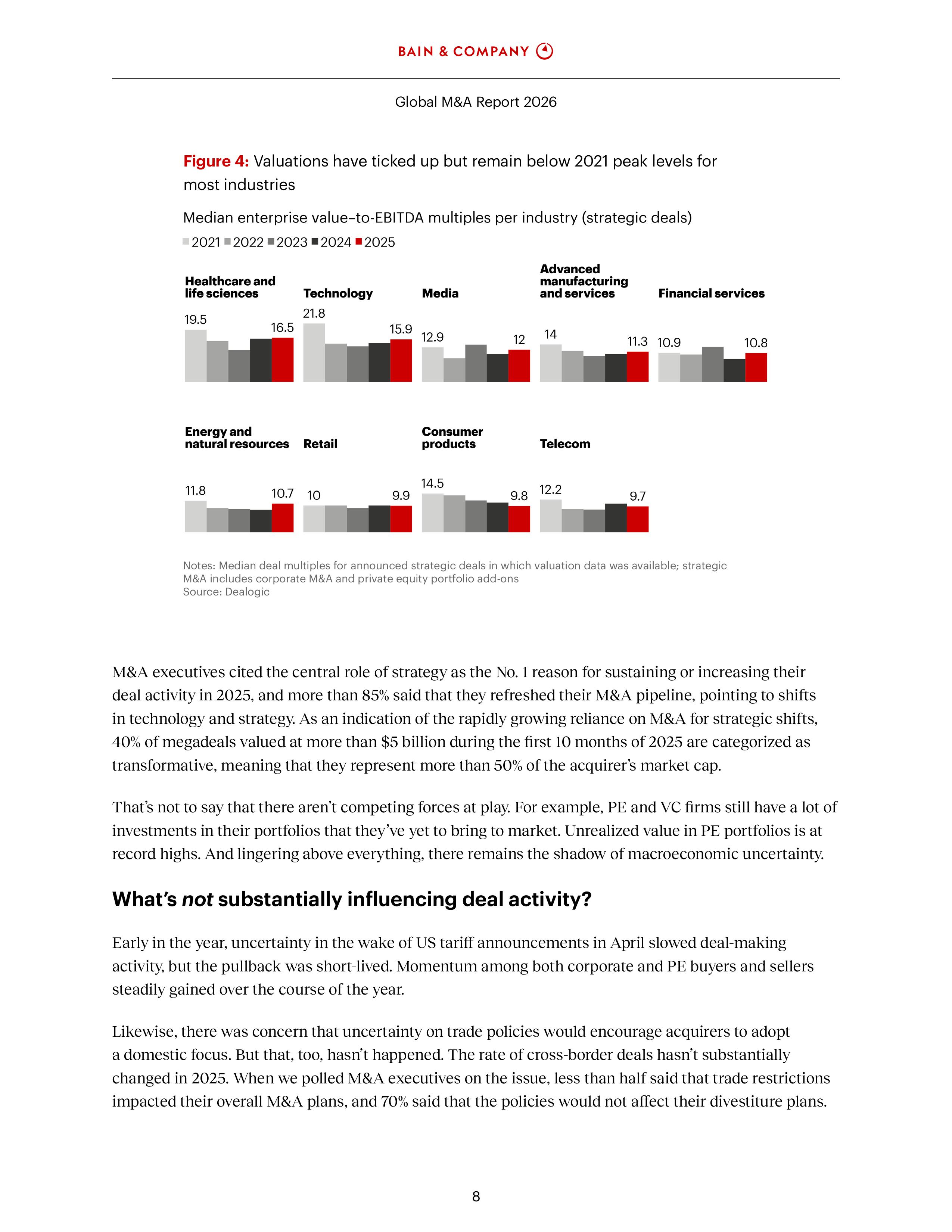 BAIN & COMPANY

Global M&A Report 2026

Figure 4: Valuations have ticked up but remain below 2021 peak levels for most industries

Median enterprise value–to-EBITDA multiples per industry (strategic deals)

2021 2022 2023 2024 2025

Healthcare and life sciences
19.5 16.5

Technology
21.8 15.9

Media
12.9 12

Advanced manufacturing and services
14 11.3

Financial services
10.9 10.8

Energy and natural resources
11.8 10.7

Retail
10 9.9

Consumer products
14.5 9.8

Telecom
12.2 9.7

Notes: Median deal multiples for announced strategic deals in which valuation data was available; strategic M&A includes corporate M&A and private equity portfolio add-ons
Source: Dealogic

M&A executives cited the central role of strategy as the No. 1 reason for sustaining or increasing their deal activity in 2025, and more than 85% said that they refreshed their M&A pipeline, pointing to shifts in technology and strategy. As an indication of the rapidly growing reliance on M&A for strategic shifts, 40% of megadeals valued at more than $5 billion during the first 10 months of 2025 are categorized as transformative, meaning that they represent more than 50% of the acquirer's market cap.

That's not to say that there aren't competing forces at play. For example, PE and VC firms still have a lot of investments in their portfolios that they've yet to bring to market. Unrealized value in PE portfolios is at record highs. And lingering above everything, there remains the shadow of macroeconomic uncertainty.

What's not substantially influencing deal activity?

Early in the year, uncertainty in the wake of US tariff announcements in April slowed deal-making activity, but the pullback was short-lived. Momentum among both corporate and PE buyers and sellers steadily gained over the course of the year.

Likewise, there was concern that uncertainty on trade policies would encourage acquirers to adopt a domestic focus. But that, too, hasn't happened. The rate of cross-border deals hasn't substantially changed in 2025. When we polled M&A executives on the issue, less than half said that trade restrictions impacted their overall M&A plans, and 70% said that the policies would not affect their divestiture plans.

8