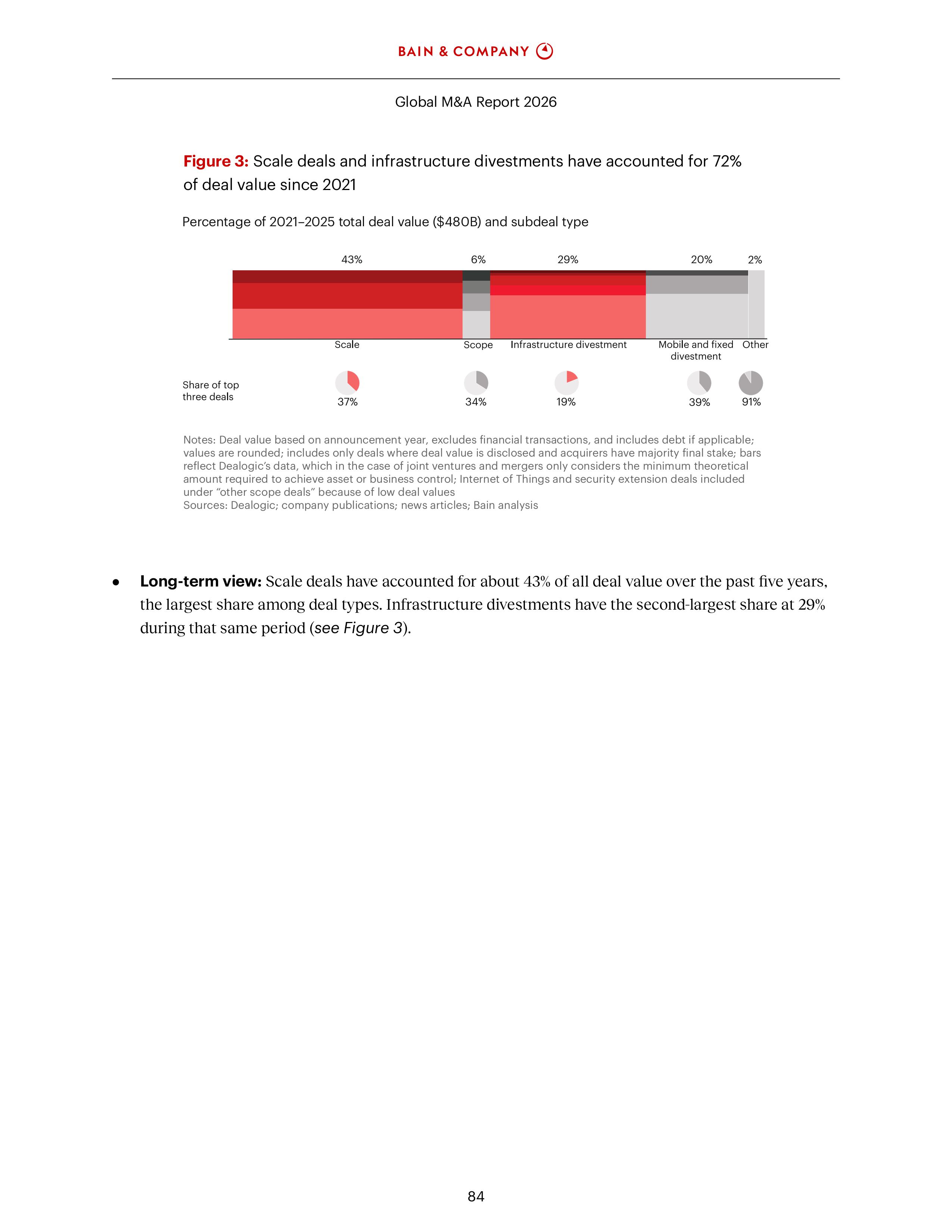 BAIN & COMPANY

Global M&A Report 2026

Figure 3: Scale deals and infrastructure divestments have accounted for 72% of deal value since 2021

Percentage of 2021–2025 total deal value ($480B) and subdeal type

43%
6%
29%
20%
2%

Scale
Scope
Infrastructure divestment
Mobile and fixed divestment
Other

Share of top three deals
37%
34%
19%
39%
91%

Notes: Deal value based on announcement year, excludes financial transactions, and includes debt if applicable; values are rounded; includes only deals where deal value is disclosed and acquirers have majority final stake; bars reflect Dealogic's data, which in the case of joint ventures and mergers only considers the minimum theoretical amount required to achieve asset or business control; Internet of Things and security extension deals included under "other scope deals" because of low deal values
Sources: Dealogic; company publications; news articles; Bain analysis

• Long-term view: Scale deals have accounted for about 43% of all deal value over the past five years, the largest share among deal types. Infrastructure divestments have the second-largest share at 29% during that same period (see Figure 3).

84